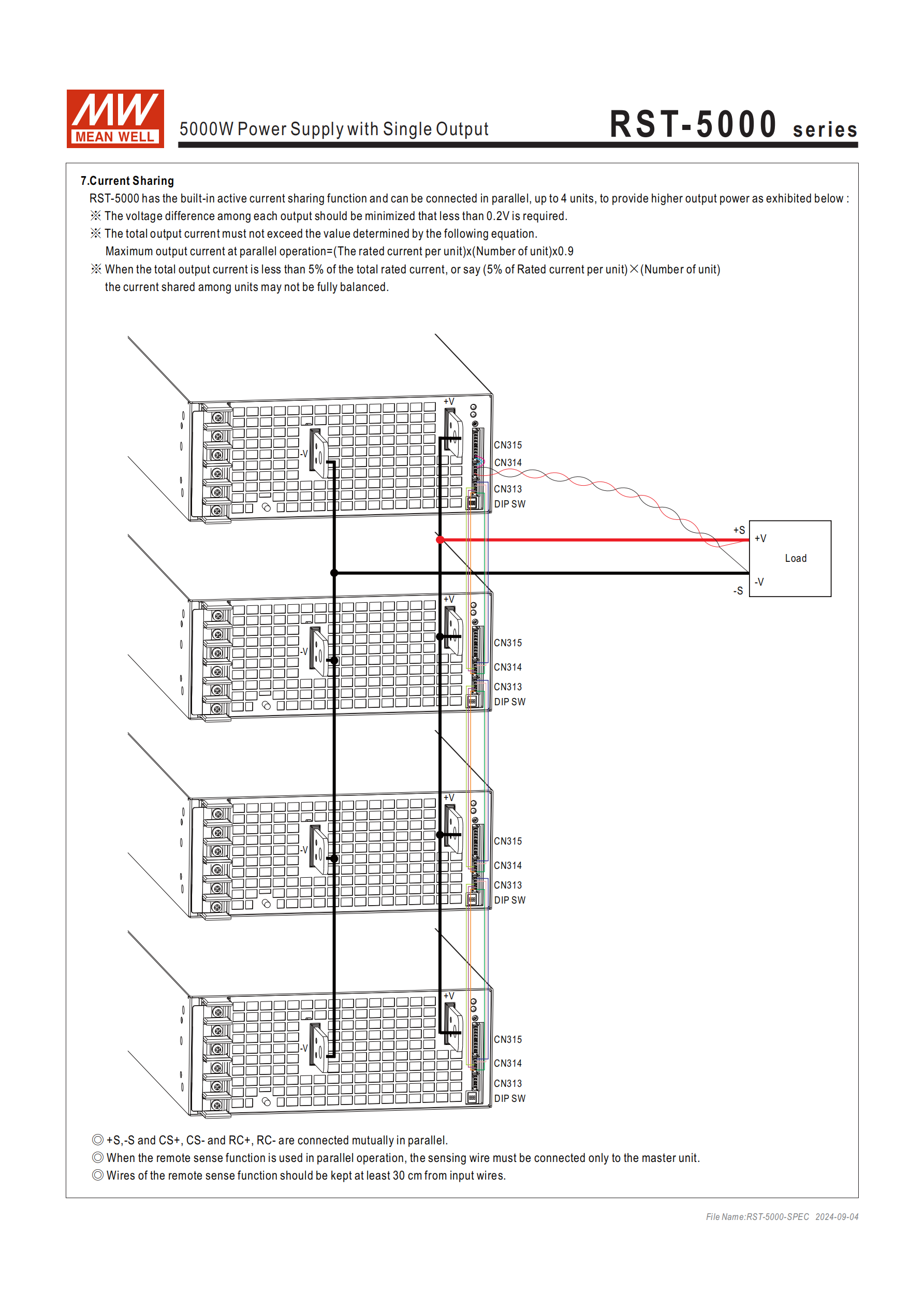 MW
MEAN WELL

5000W Power Supply with Single Output

RST-5000 series

7.Current Sharing

RST-5000 has the built-in active current sharing function and can be connected in parallel, up to 4 units, to provide higher output power as exhibited below :

※ The voltage difference among each output should be minimized that less than 0.2V is required.

※ The total output current must not exceed the value determined by the following equation.
Maximum output current at parallel operation=(The rated current per unit)x(Number of unit)x0.9

※ When the total output current is less than 5% of the total rated current, or say (5% of Rated current per unit)×(Number of unit) the current shared among units may not be fully balanced.

+V
-V
CN315
CN314
CN313
DIP SW

+S
+V
Load
-V
-S

+V
-V
CN315
CN314
CN313
DIP SW

+V
-V
CN315
CN314
CN313
DIP SW

+V
-V
CN315
CN314
CN313
DIP SW

◎ +S,-S and CS+, CS- and RC+, RC- are connected mutually in parallel.
◎ When the remote sense function is used in parallel operation, the sensing wire must be connected only to the master unit.
◎ Wires of the remote sense function should be kept at least 30 cm from input wires.

File Name:RST-5000-SPEC 2024-09-04