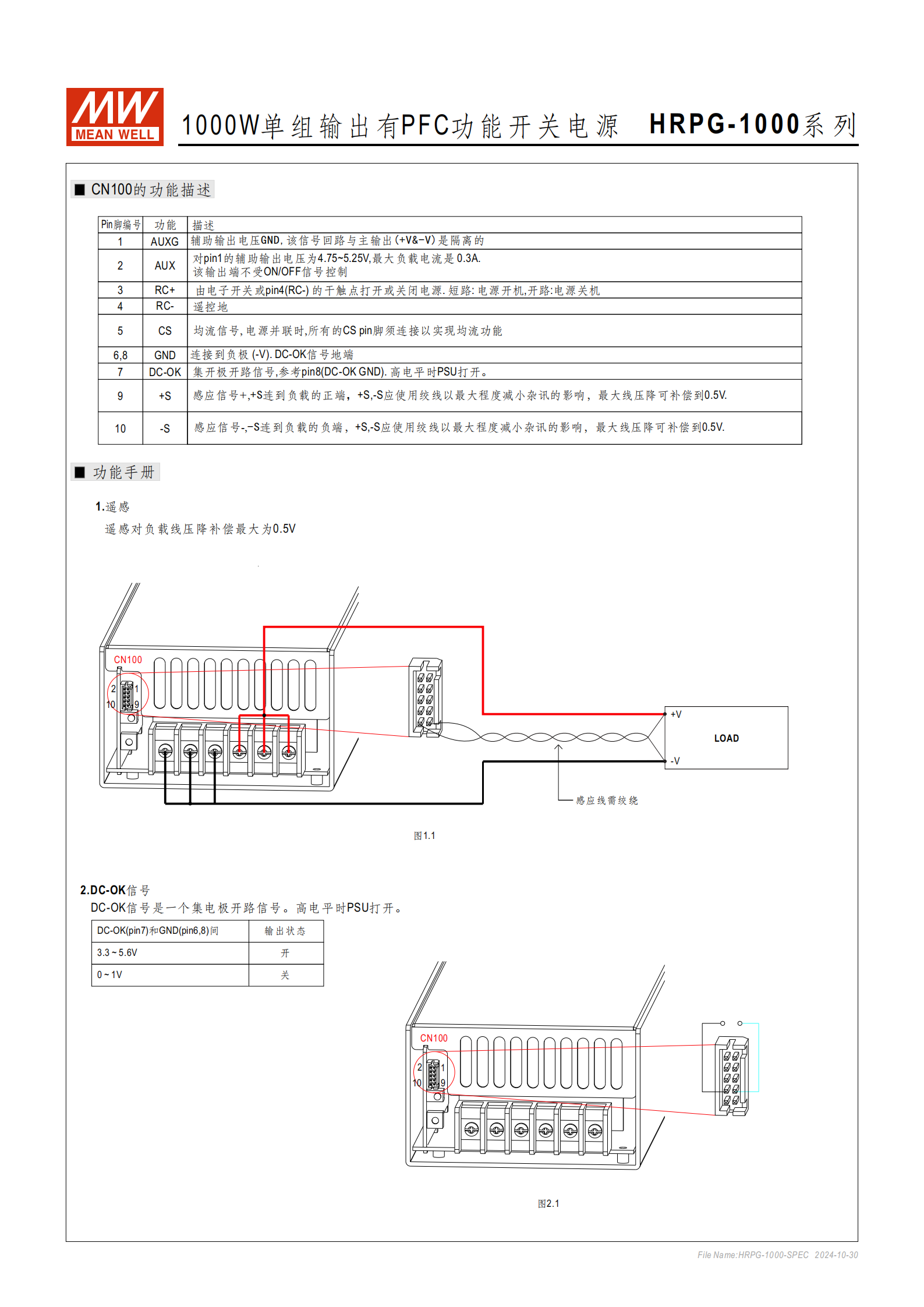 MW MEAN WELL

1000W单组输出有PFC功能开关电源 HRPG-1000系列

■ CN100的功能描述

| Pin脚编号 | 功能 | 描述 |
|---|---|---|
| 1 | AUXG | 辅助输出电压GND, 该信号回路与主输出(+V&-V)是隔离的 |
| 2 | AUX | 对pin1的辅助输出电压为4.75~5.25V,最大负载电流是0.3A. 该输出端不受ON/OFF信号控制 |
| 3 | RC+ | 由电子开关或pin4(RC-)的干触点打开或关闭电源. 短路: 电源开机,开路:电源关机 |
| 4 | RC- | 遥控地 |
| 5 | CS | 均流信号, 电源并联时,所有的CS pin脚须连接以实现均流功能 |
| 6,8 | GND | 连接到负极 (-V). DC-OK信号地端 |
| 7 | DC-OK | 集开极开路信号,参考pin8(DC-OK GND). 高电平时PSU打开。 |
| 9 | +S | 感应信号+,+S连到负载的正端，+S,-S应使用绞线以最大程度减小杂讯的影响，最大线压降可补偿到0.5V. |
| 10 | -S | 感应信号-,-S连到负载的负端，+S,-S应使用绞线以最大程度减小杂讯的影响，最大线压降可补偿到0.5V. |

■ 功能手册

1.遥感
遥感对负载线压降补偿最大为0.5V

CN100
2 1
10 9
+V
LOAD
-V
感应线需绞绕

图1.1

2.DC-OK信号
DC-OK信号是一个集电极开路信号。高电平时PSU打开。

| DC-OK(pin7)和GND(pin6,8)间 | 输出状态 |
|---|---|
| 3.3 ~ 5.6V | 开 |
| 0 ~ 1V | 关 |

CN100
2 1
10 9

图2.1

File Name:HRPG-1000-SPEC 2024-10-30